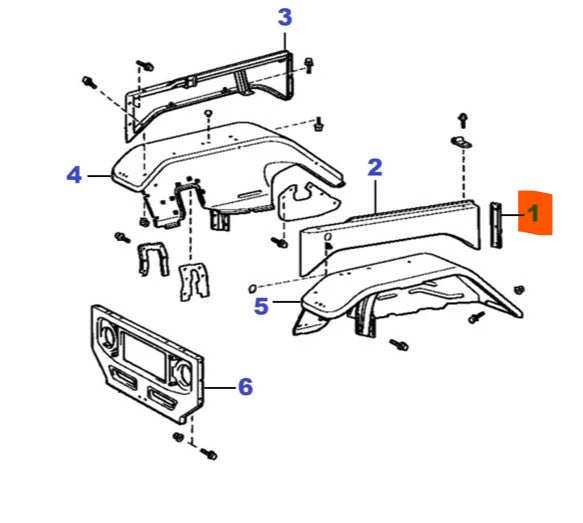 3
4
2
1
5
6