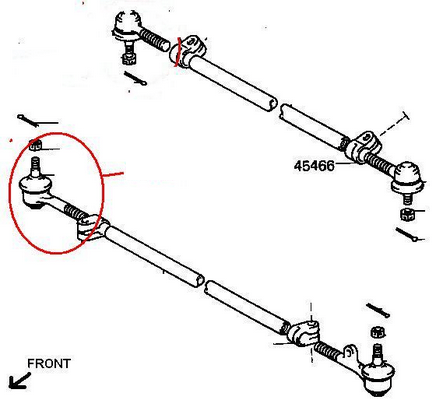 45466

FRONT