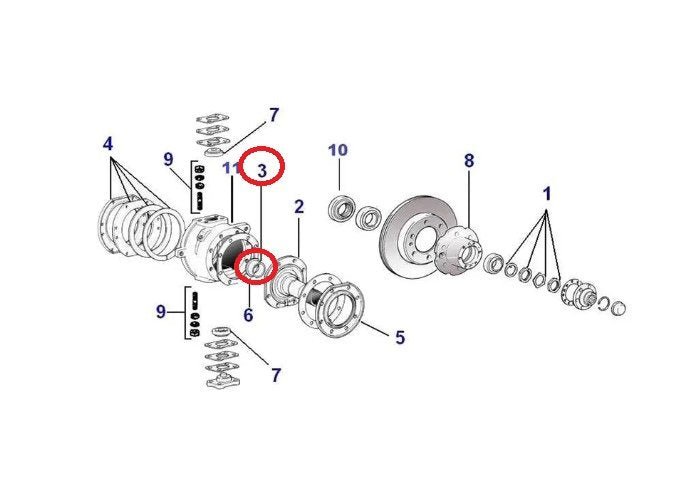 7
4
9
11
3
10
8
1
2
9
6
5
7