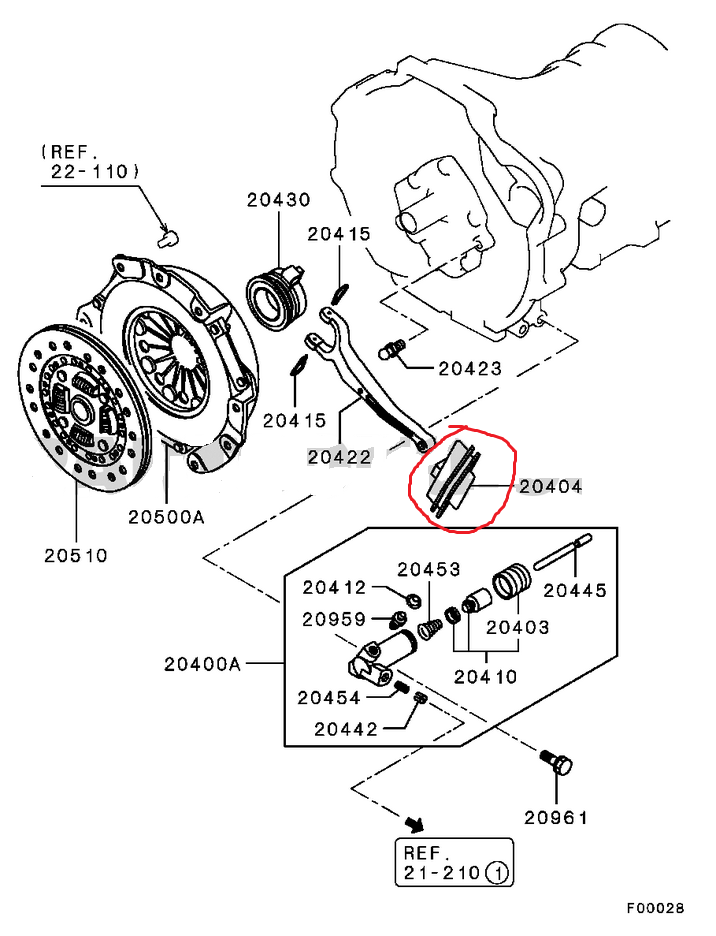 (REF. 22-110)

20430

20415

20423

20415

20422

20404

20500A

20510

20412

20453

20445

20959

20403

20400A

20410

20454

20442

20961

REF. 21-210 ①

F00028