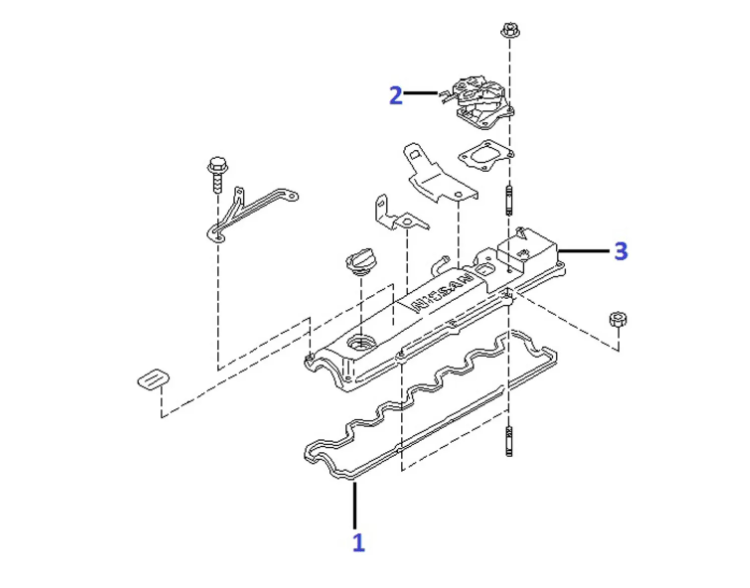 2
3
NISSAN
1