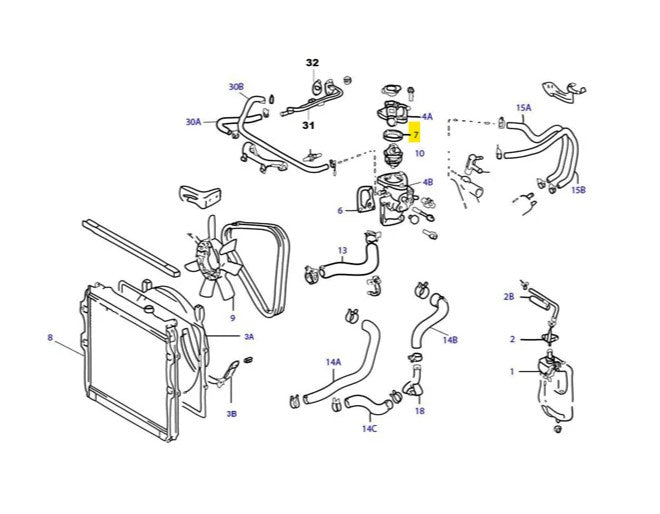 32
30B
30A
31
4A
7
10
15A
15B
4B
6
13
9
8
3A
3B
14A
14B
14C
18
2B
2
1