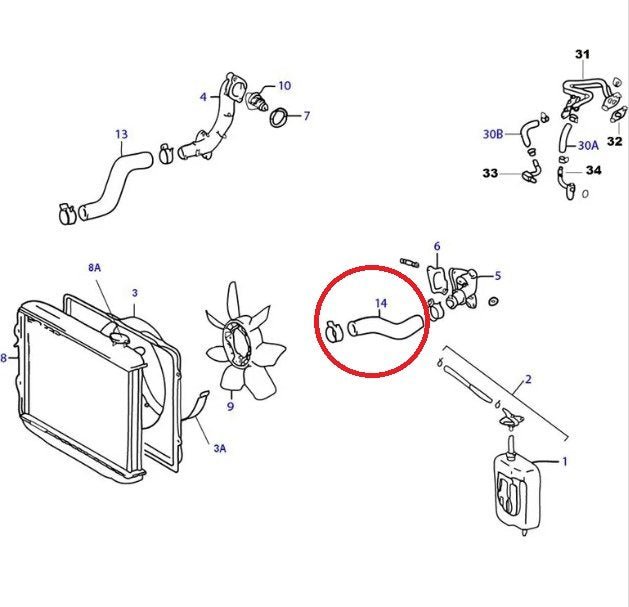 31
10
4
7
30B
30A
32
13
33
34
6
5
8A
3
14
8
2
9
3A
1