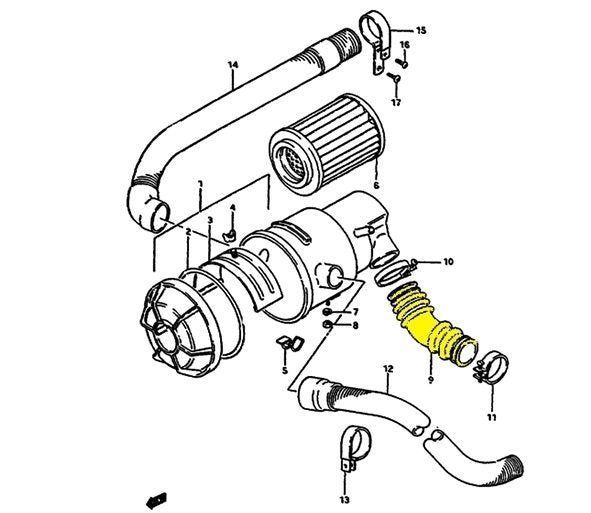 15
16
14
17
6
1
4
3
2
10
7
8
5
12
9
11
13