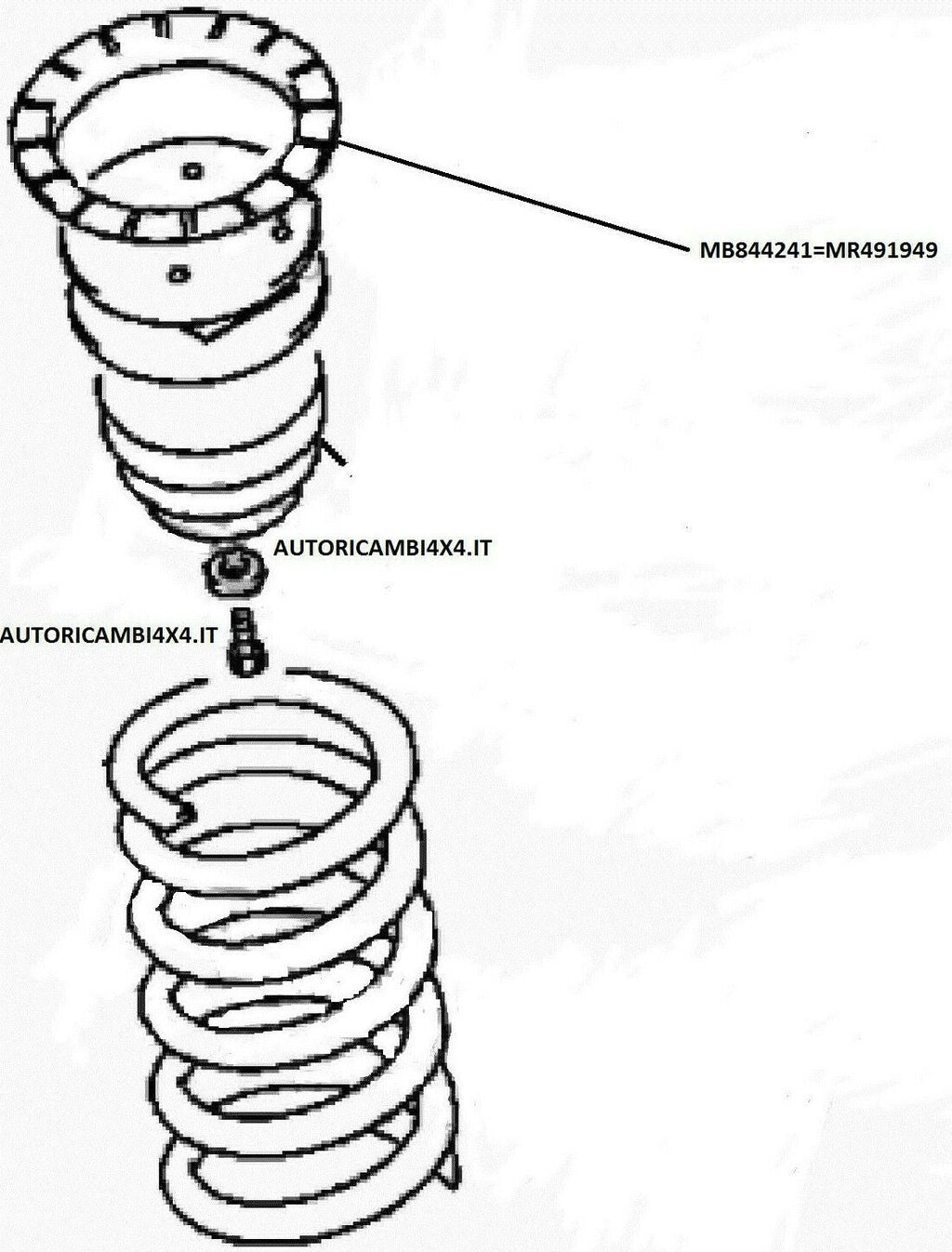 MB844241=MR491949

AUTORICAMBI4X4.IT

AUTORICAMBI4X4.IT