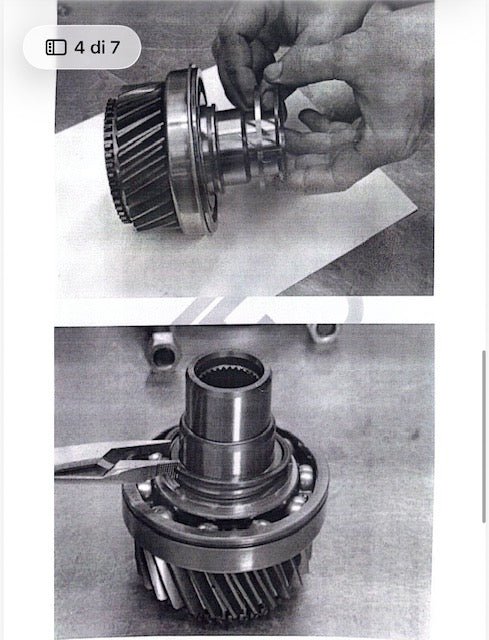 4 di 7