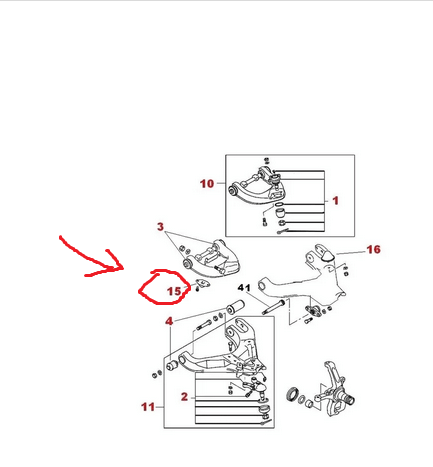 10
1
3
16
15
41
4
2
11