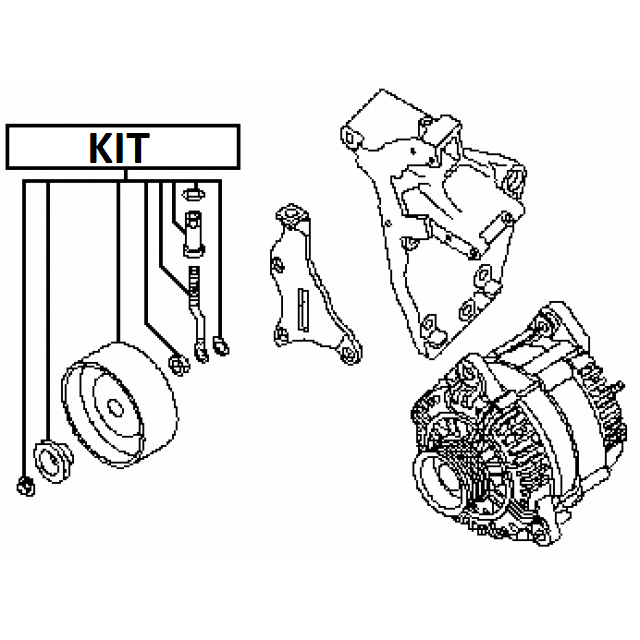 KIT