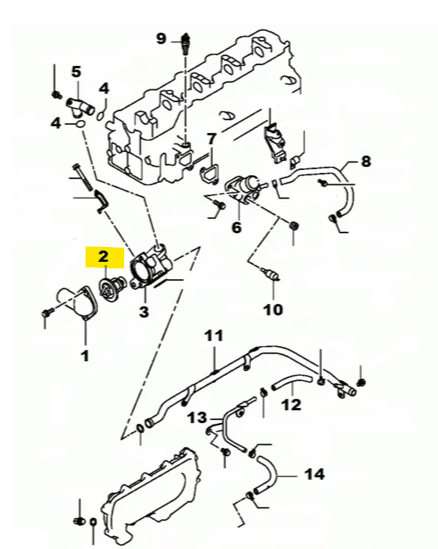 9
5
4
4
7
8
6
2
3
10
1
11
12
13
14