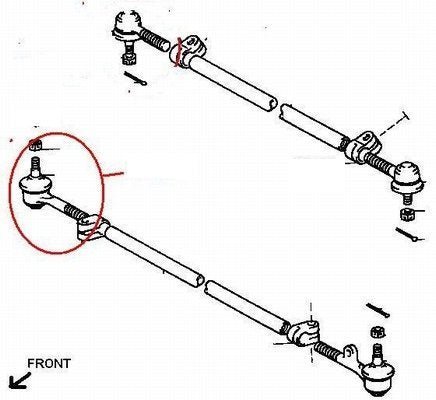 FRONT