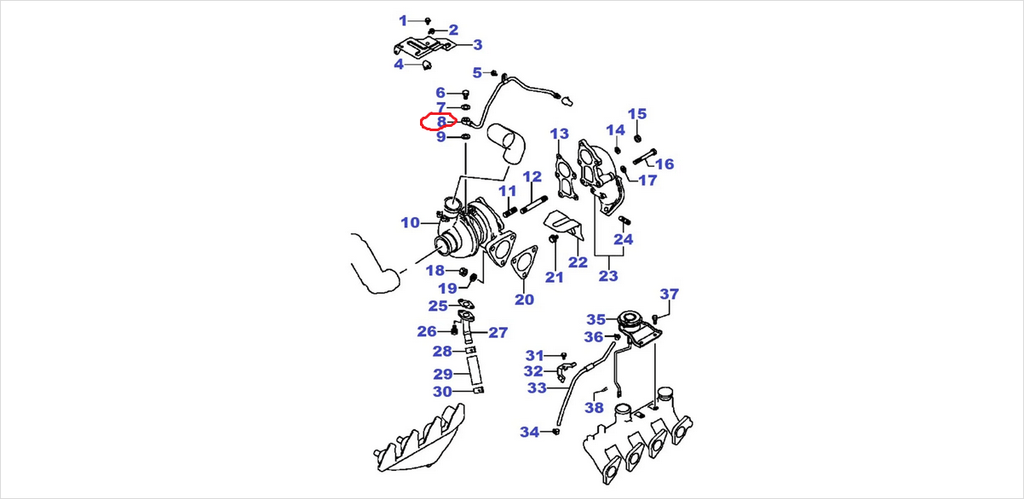 1
2
3
4
5
6
7
8
9
10
11
12
13
14
15
16
17
18
19
20
21
22
23
24
25
26
27
28
29
30
31
32
33
34
35
36
37
38